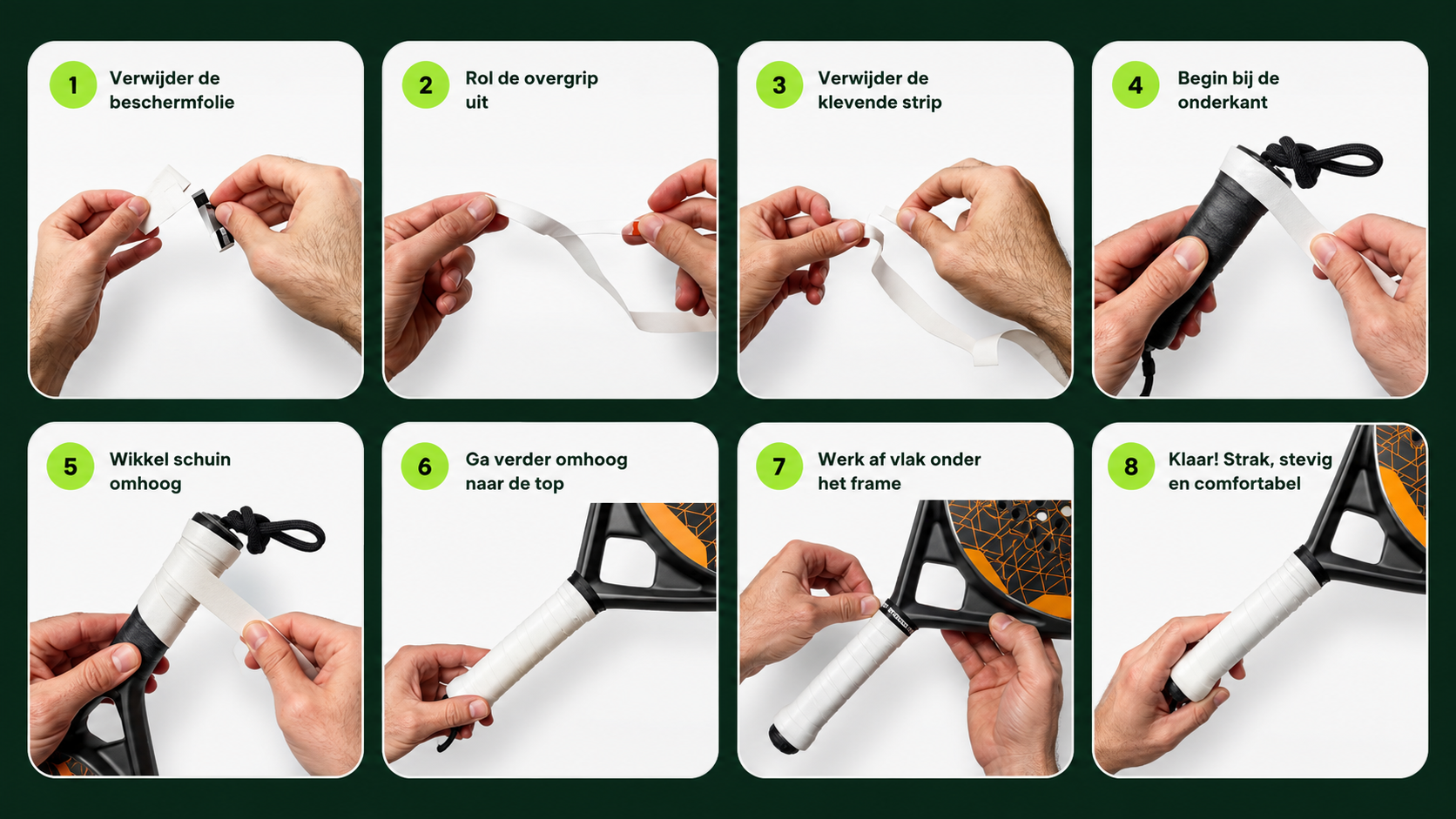 1 Verwijder de beschermfolie

2 Rol de overgrip uit

3 Verwijder de klevende strip

4 Begin bij de onderkant

5 Wikkel schuin omhoog

6 Ga verder omhoog naar de top

7 Werk af vlak onder het frame

8 Klaar! Strak, stevig en comfortabel